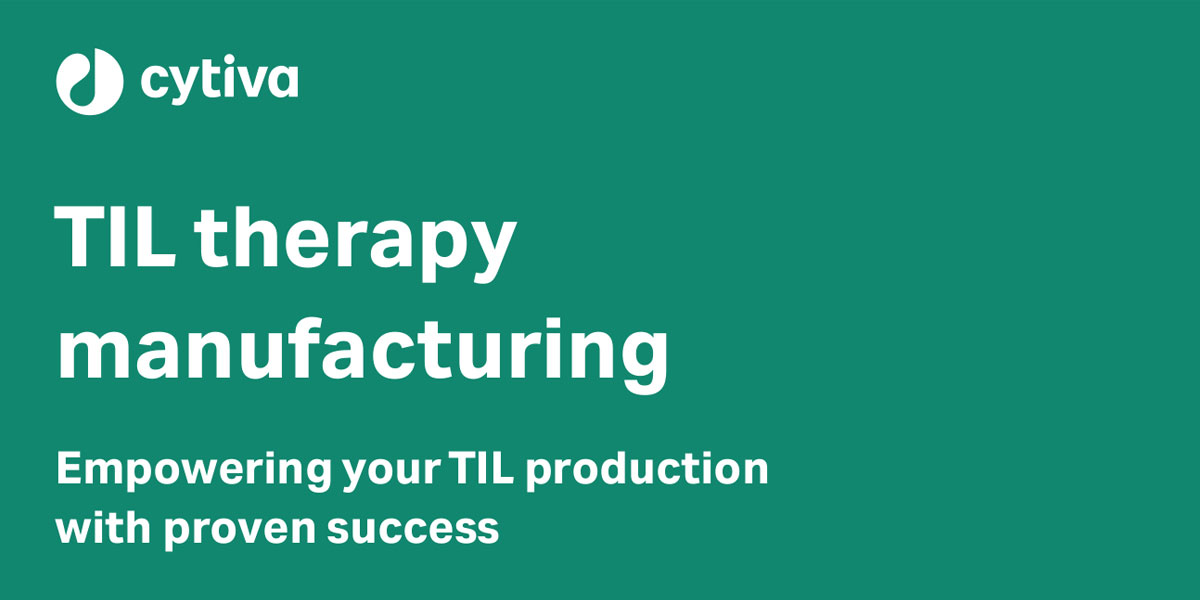 cytiva

TIL therapy manufacturing

Empowering your TIL production with proven success