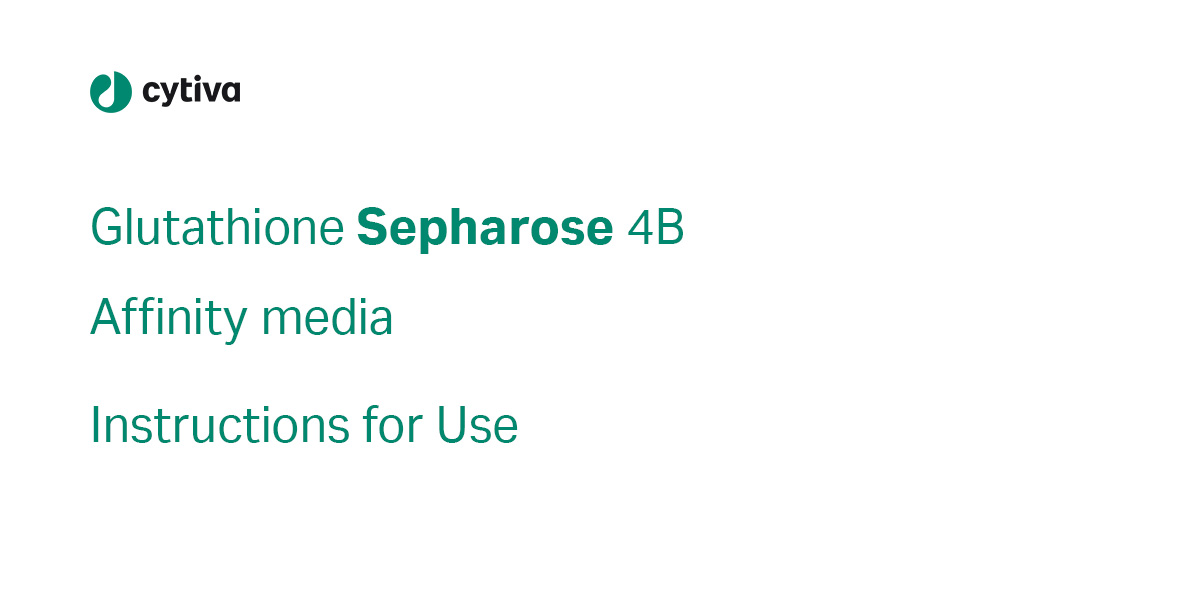 cytiva

Glutathione Sepharose 4B

Affinity media

Instructions for Use