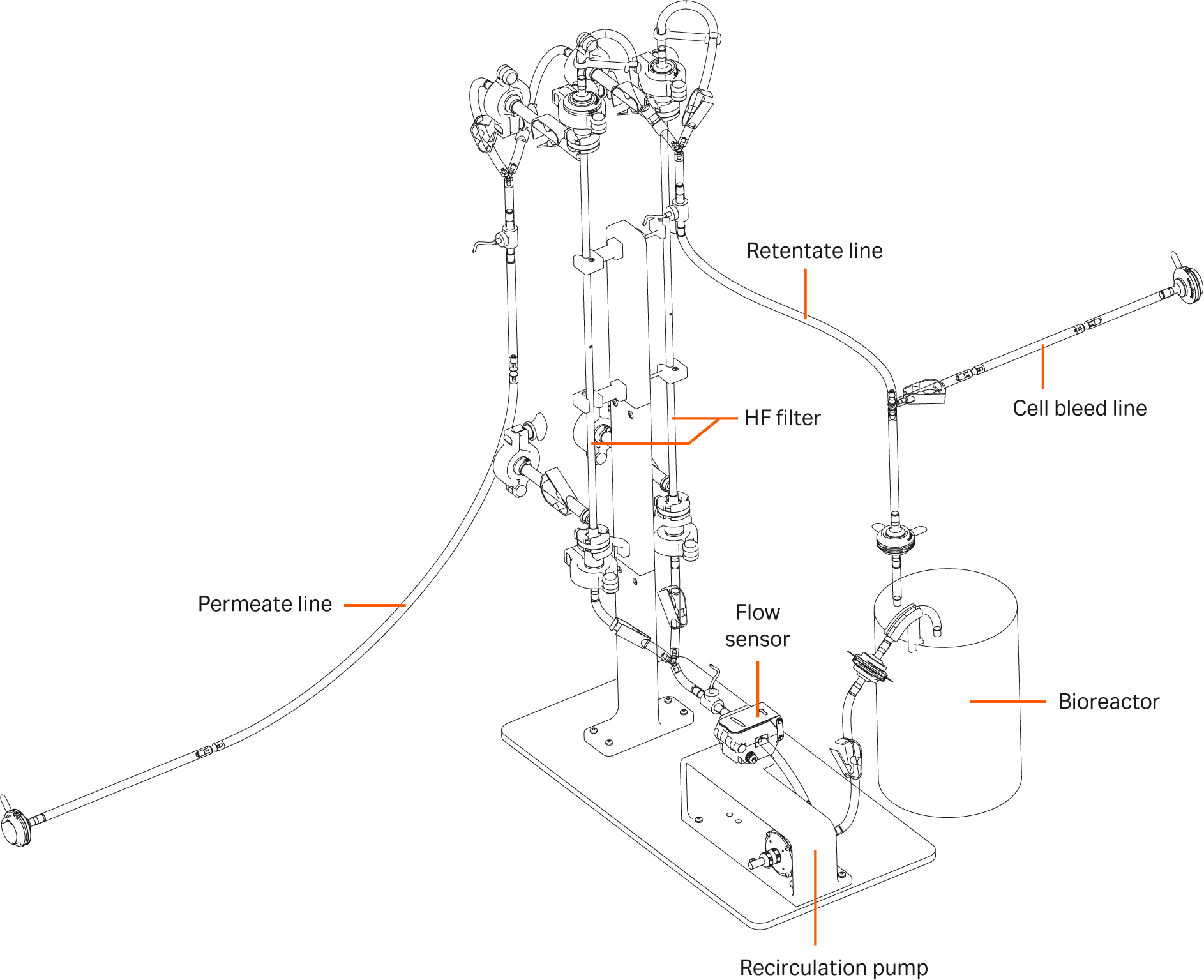 Retentate line

Cell bleed line

HF filter

Permeate line

Flow sensor

Bioreactor

Recirculation pump